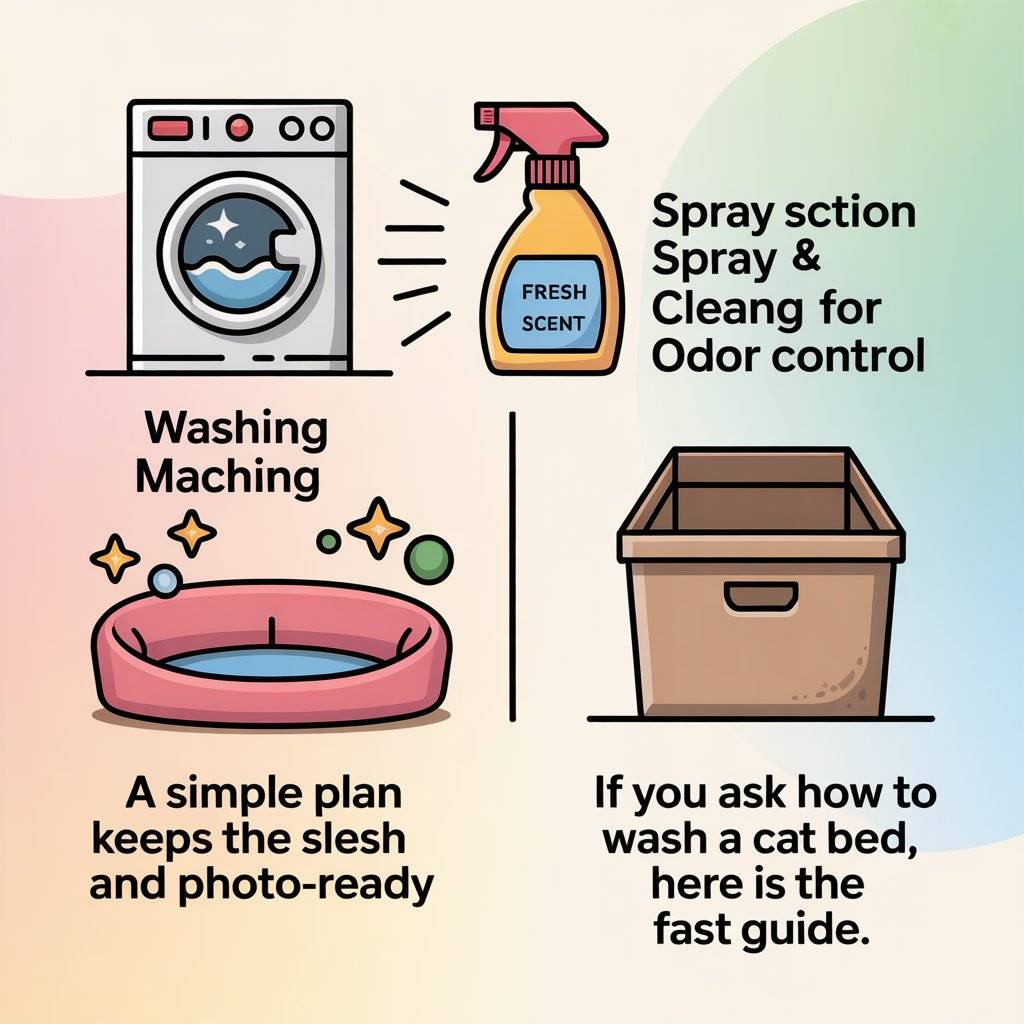 FRESH SCENT

Spray sction Spray & Cleang for Odor control

Washing Maching

A simple plan keeps the slesh and photo-ready

If you ask how to wash a cat bed, here is the fast guide.